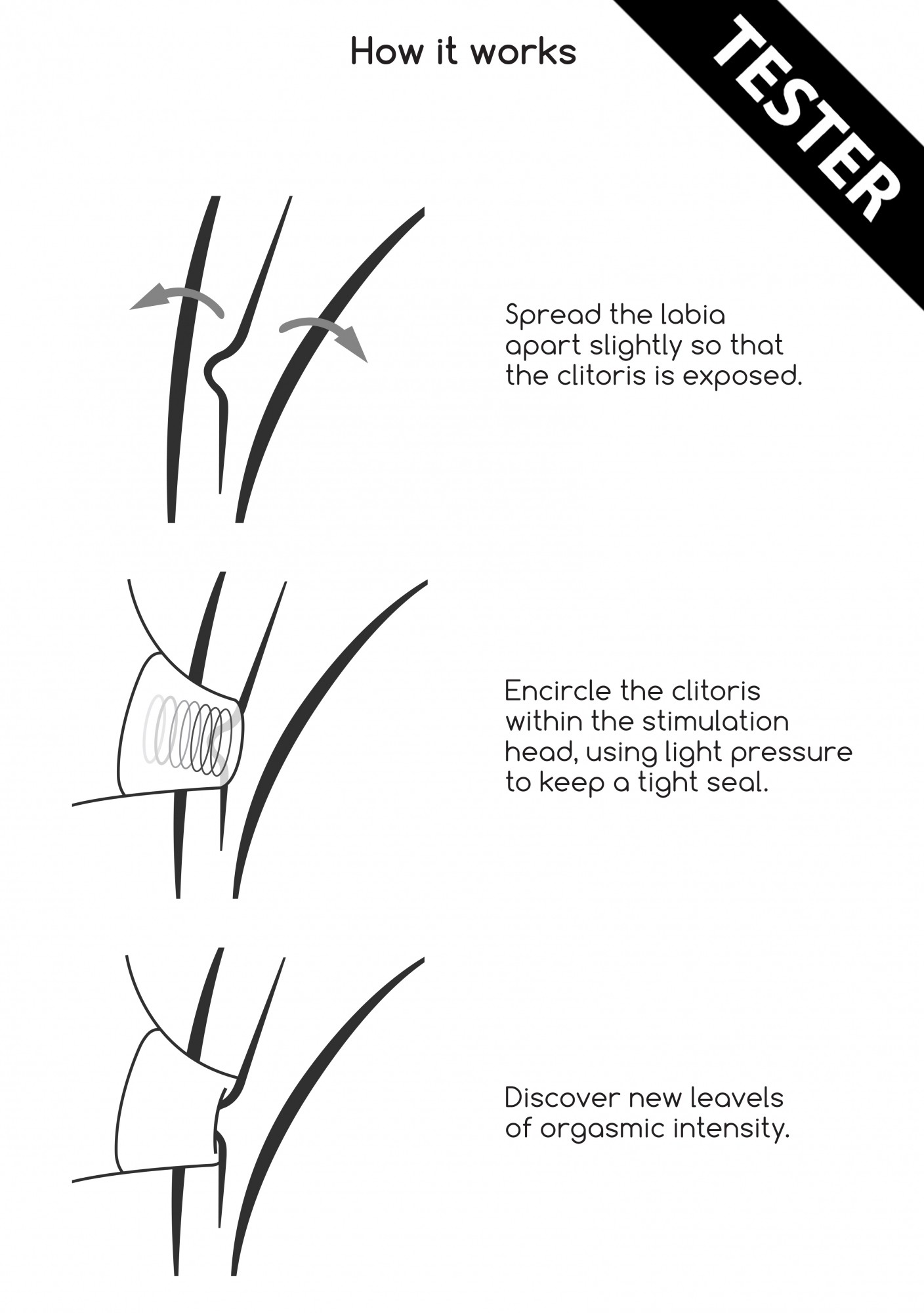 How it works

TESTER

Spread the labia apart slightly so that the clitoris is exposed.

Encircle the clitoris within the stimulation head, using light pressure to keep a tight seal.

Discover new leavels of orgasmic intensity.